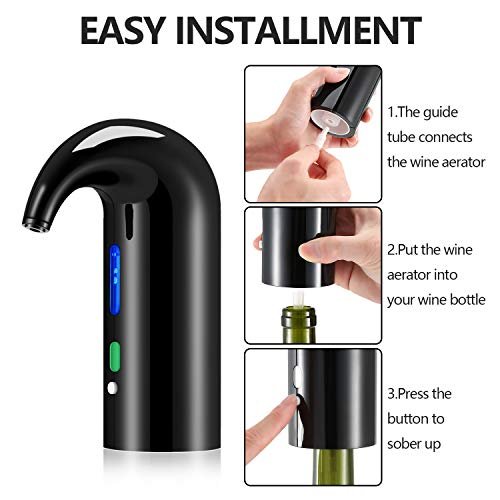 EASY INSTALLMENT

1.The guide tube connects the wine aerator

2.Put the wine aerator into your wine bottle

3.Press the button to sober up